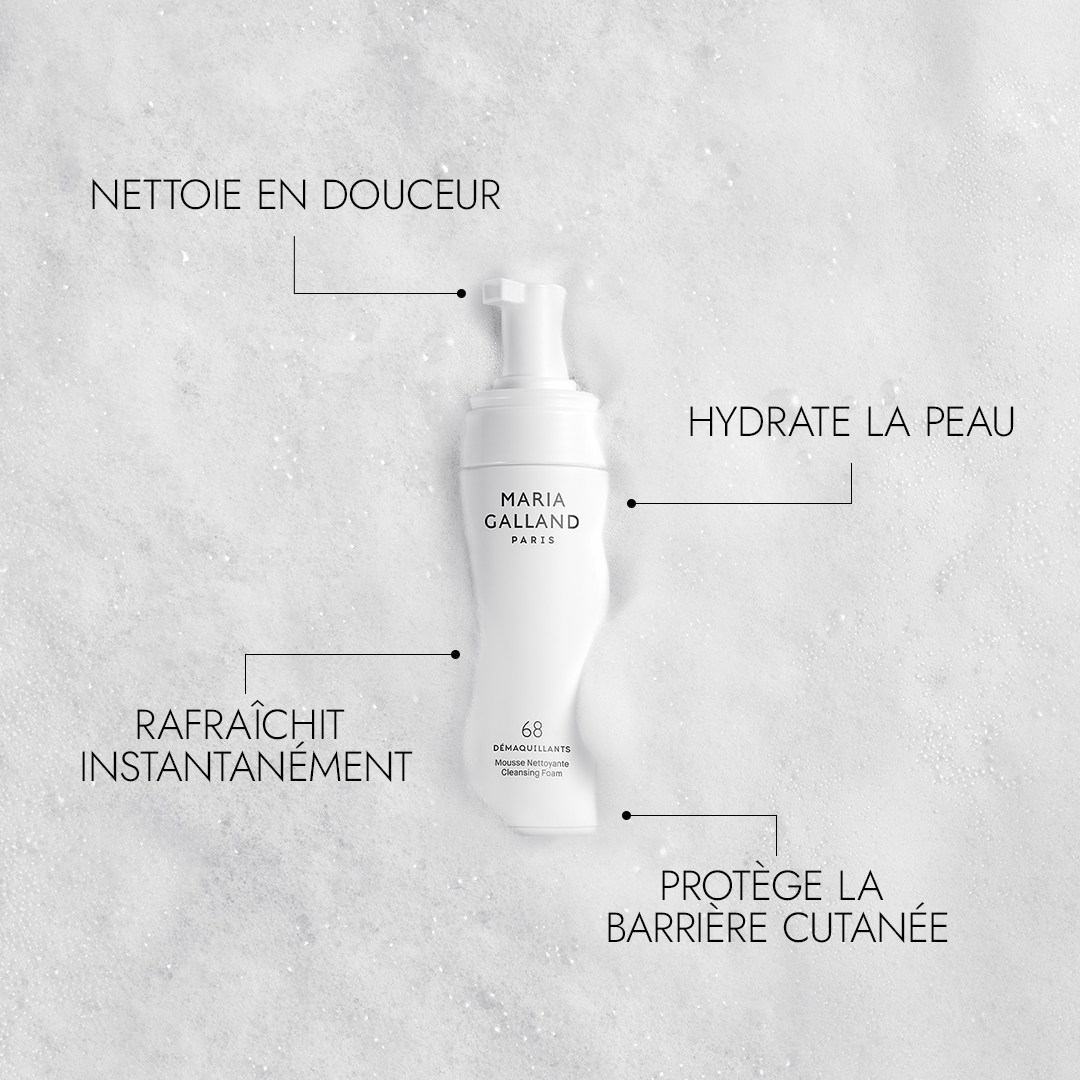 NETTOIE EN DOUCEUR

HYDRATE LA PEAU

MARIA
GALLAND
PARIS

RAFRAÎCHIT
INSTANTANÉMENT

68
DÉMAQUILLANTS
Mousse Nettoyante
Cleansing Foam

PROTÈGE LA
BARRIÈRE CUTANÉE